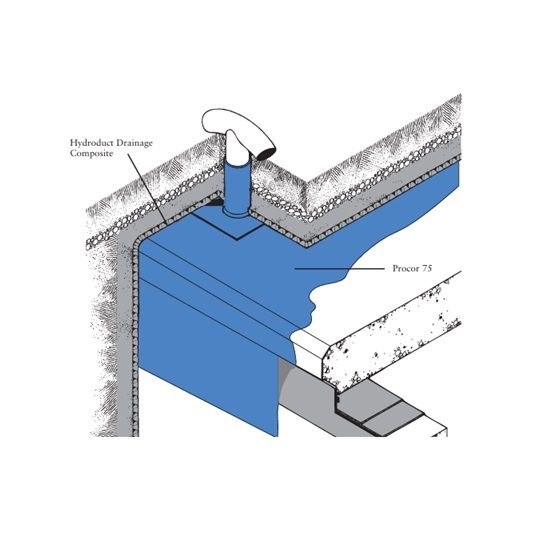 Hydroduct Drainage Composite

Procor 75