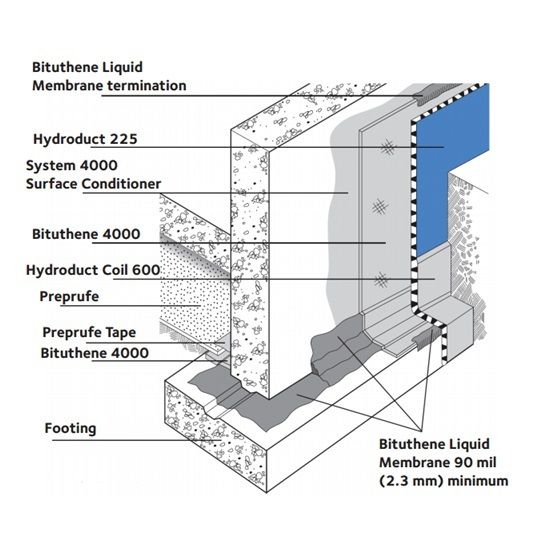 Bituthene Liquid
Membrane termination

Hydroduct 225

System 4000
Surface Conditioner

Bituthene 4000

Hydroduct Coil 600

Preprufe

Preprufe Tape

Bituthene 4000

Footing

Bituthene Liquid
Membrane 90 mil
(2.3 mm) minimum