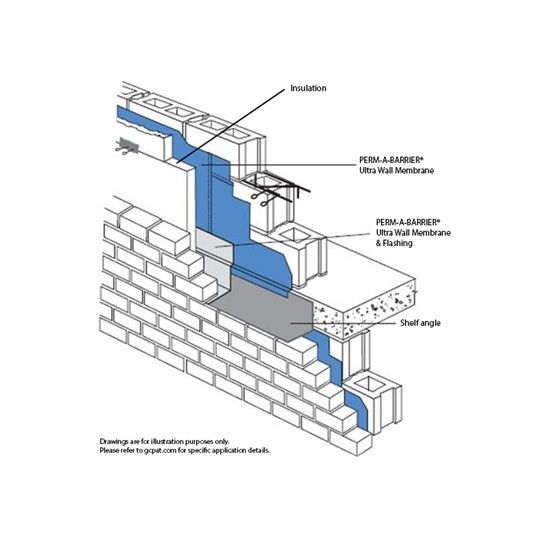 Insulation

PERM-A-BARRIER®
Ultra Wall Membrane

PERM-A-BARRIER®
Ultra Wall Membrane
& Flashing

Shelf angle

Drawings are for illustration purposes only.
Please refer to gcpat.com for specific application details.