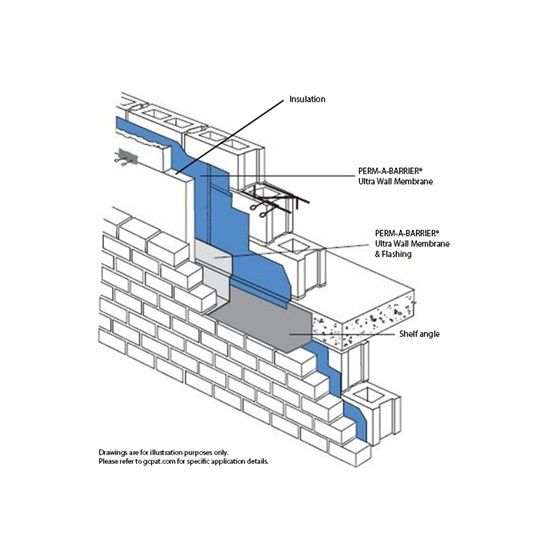 Insulation

PERM-A-BARRIER®
Ultra Wall Membrane

PERM-A-BARRIER®
Ultra Wall Membrane
& Flashing

Shelf angle

Drawings are for illustration purposes only.
Please refer to gcpat.com for specific application details.