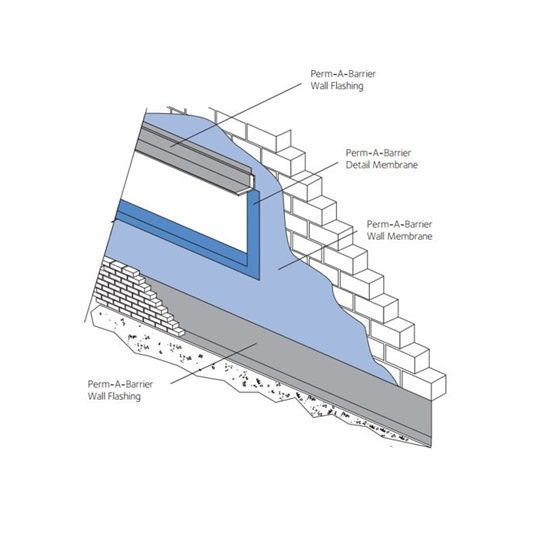 Perm-A-Barrier
Wall Flashing

Perm-A-Barrier
Detail Membrane

Perm-A-Barrier
Wall Membrane

Perm-A-Barrier
Wall Flashing