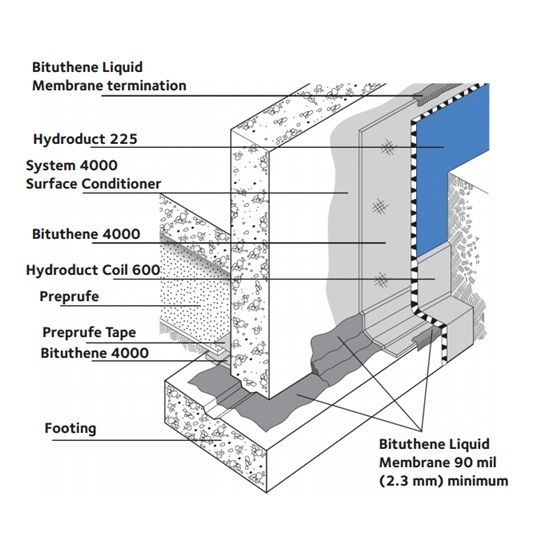 Bituthene Liquid
Membrane termination

Hydroduct 225

System 4000
Surface Conditioner

Bituthene 4000

Hydroduct Coil 600

Preprufe

Preprufe Tape

Bituthene 4000

Footing

Bituthene Liquid
Membrane 90 mil
(2.3 mm) minimum